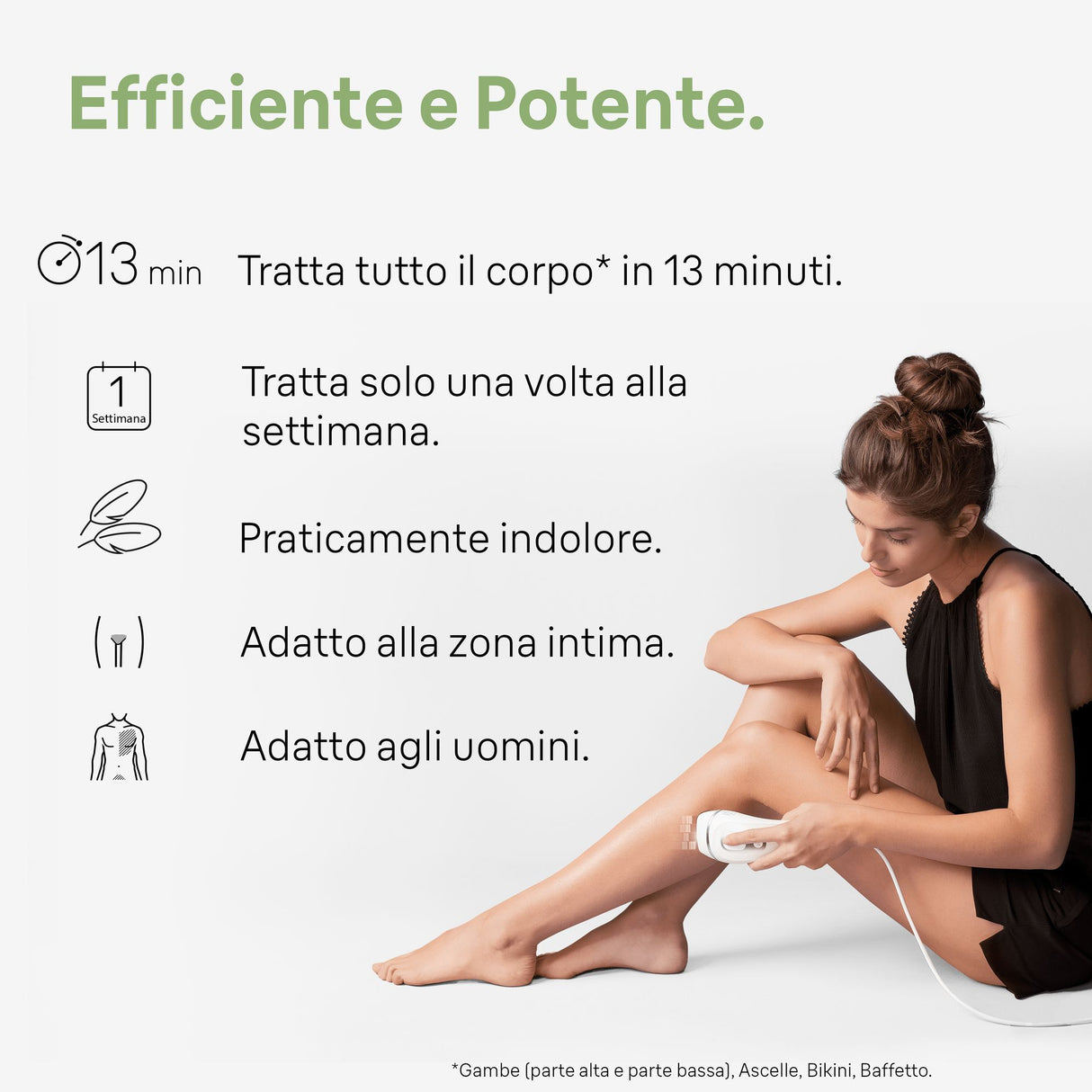 Efficiente e Potente.

13 min Tratta tutto il corpo* in 13 minuti.

1 Settimana Tratta solo una volta alla settimana.

Praticamente indolore.

Adatto alla zona intima.

Adatto agli uomini.

*Gambe (parte alta e parte bassa), Ascelle, Bikini, Baffetto.