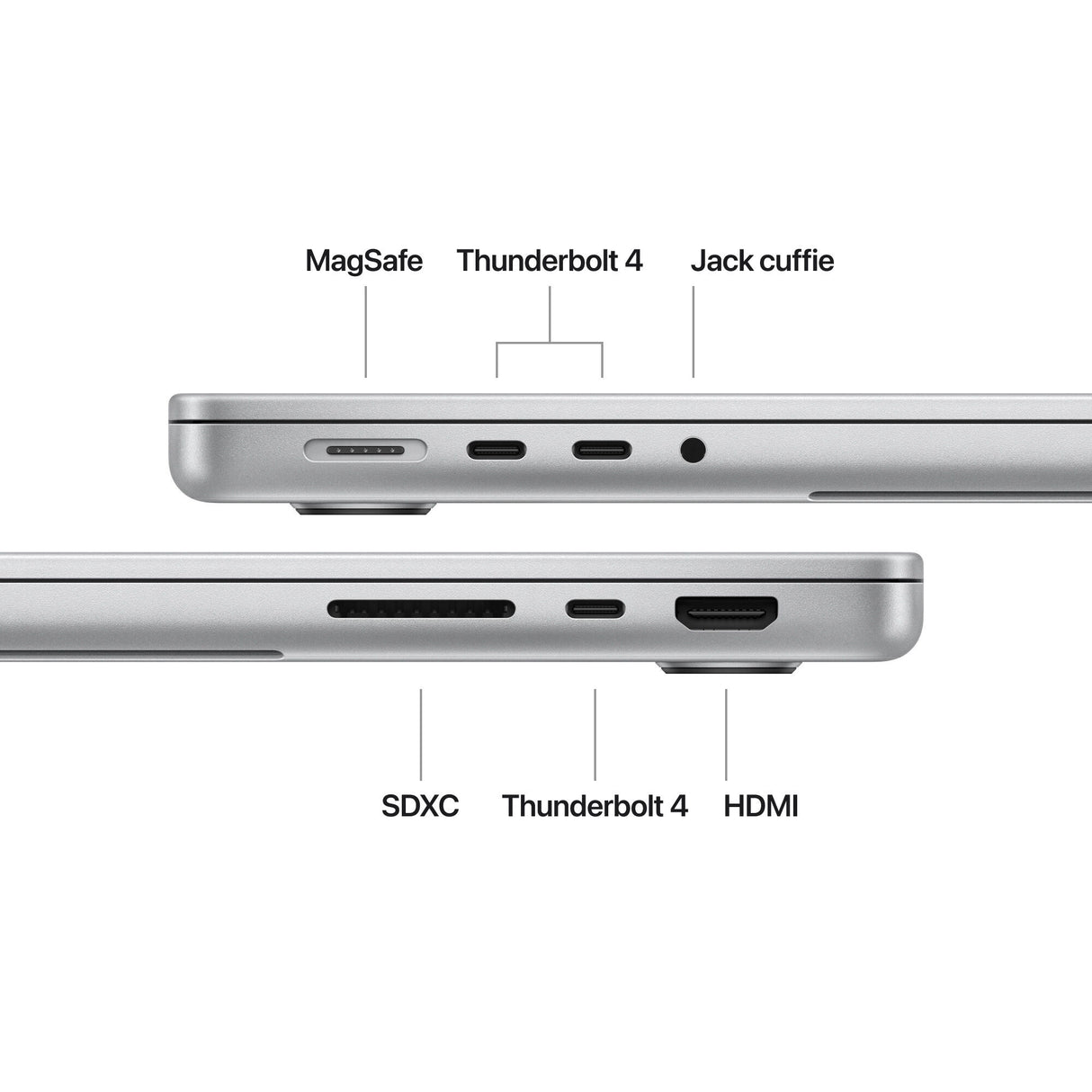 MagSafe Thunderbolt 4 Jack cuffie

SDXC Thunderbolt 4 HDMI