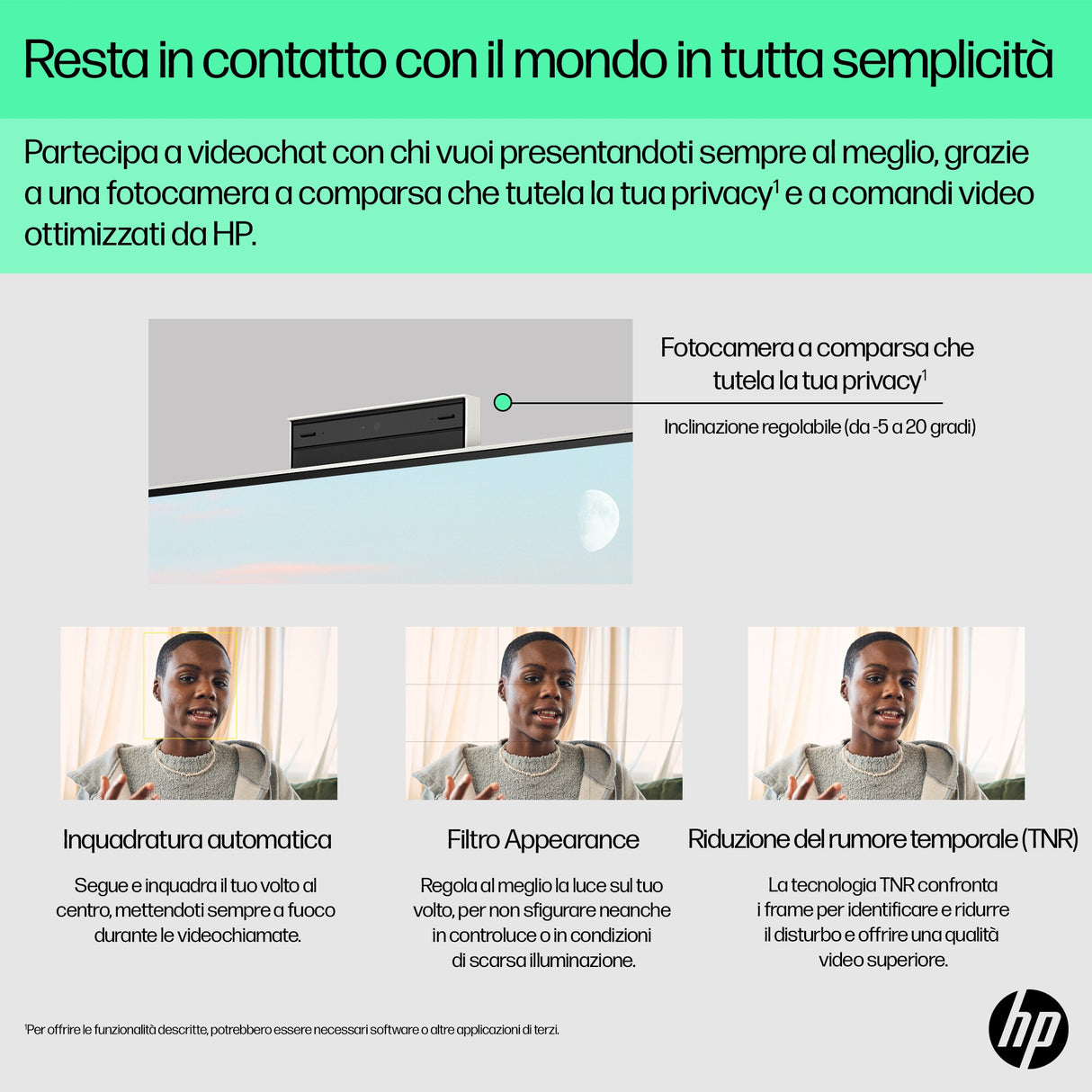 Resta in contatto con il mondo in tutta semplicità

Partecipa a videochat con chi vuoi presentandoti sempre al meglio, grazie a una fotocamera a comparsa che tutela la tua privacy$^1$ e a comandi video ottimizzati da HP.

Fotocamera a comparsa che tutela la tua privacy$^1$

Inclinazione regolabile (da -5 a 20 gradi)

Inquadratura automatica

Segue e inquadra il tuo volto al centro, mettendoti sempre a fuoco durante le videochiamate.

Filtro Appearance

Regola al meglio la luce sul tuo volto, per non sfigurare neanche in controluce o in condizioni di scarsa illuminazione.

Riduzione del rumore temporale (TNR)

La tecnologia TNR confronta i frame per identificare e ridurre il disturbo e offrire una qualità video superiore.

$^1$Per offrire le funzionalità descritte, potrebbero essere necessari software o altre applicazioni di terzi.

hp