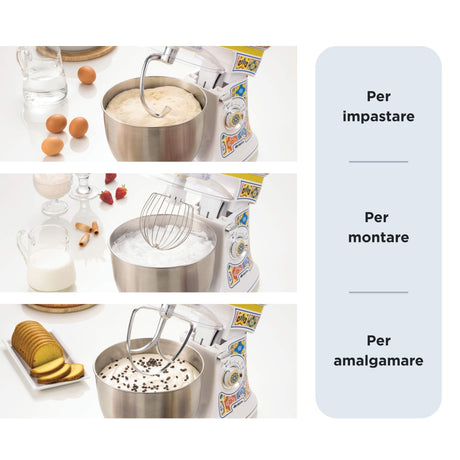 Per impastare

Per montare

Per amalgamare